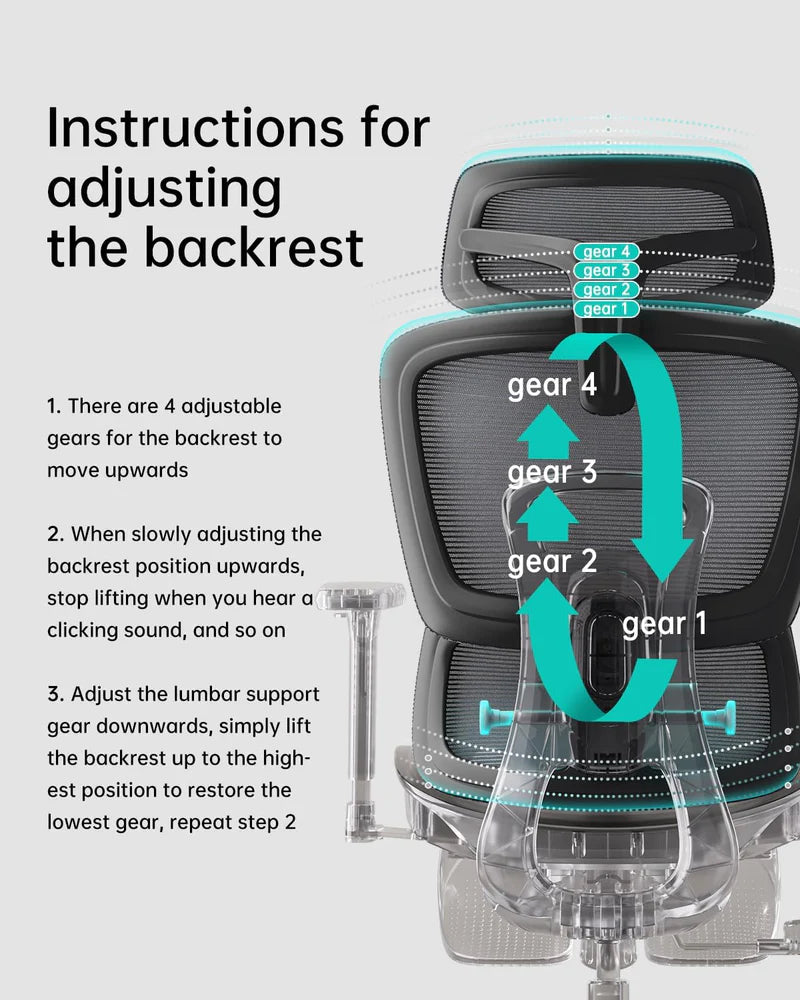 Instructions for adjusting the backrest

1. There are 4 adjustable gears for the backrest to move upwards

2. When slowly adjusting the backrest position upwards, stop lifting when you hear a clicking sound, and so on

3. Adjust the lumbar support gear downwards, simply lift the backrest up to the highest position to restore the lowest gear, repeat step 2

gear 4
gear 3
gear 2
gear 1

gear 4
gear 3
gear 2
gear 1